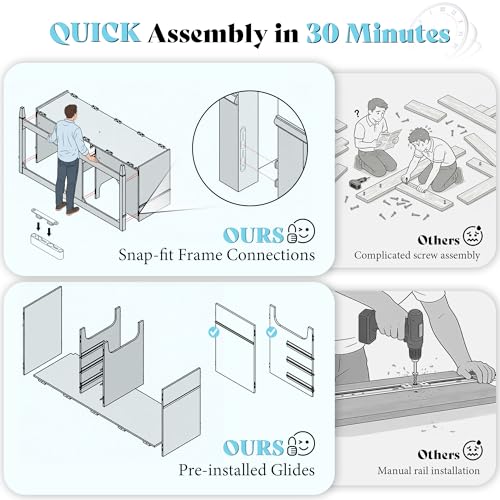 QUICK Assembly in 30 Minutes

OURS
Snap-fit Frame Connections

?

Others
Complicated screw assembly

OURS
Pre-installed Glides

Others
Manual rail installation